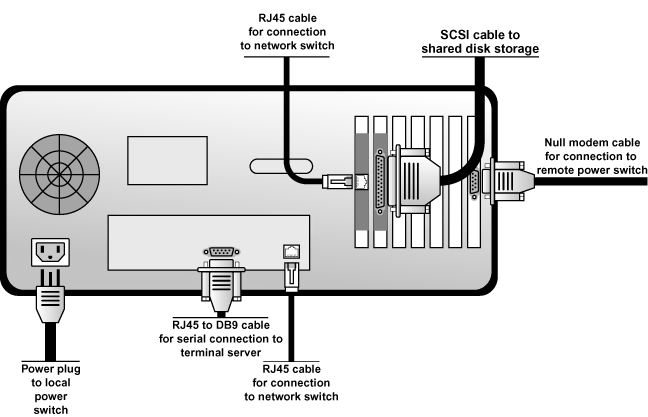 RJ45 cable for connection to network switch

SCSI cable to shared disk storage

Null modem cable for connection to remote power switch

RJ45 to DB9 cable for serial connection to terminal server

Power plug to local power switch

RJ45 cable for connection to network switch